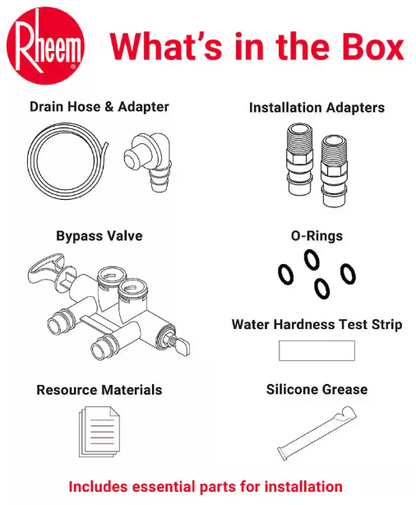 Rheem

What's in the Box

Drain Hose & Adapter

Installation Adapters

Bypass Valve

O-Rings

Water Hardness Test Strip

Resource Materials

Silicone Grease

Includes essential parts for installation