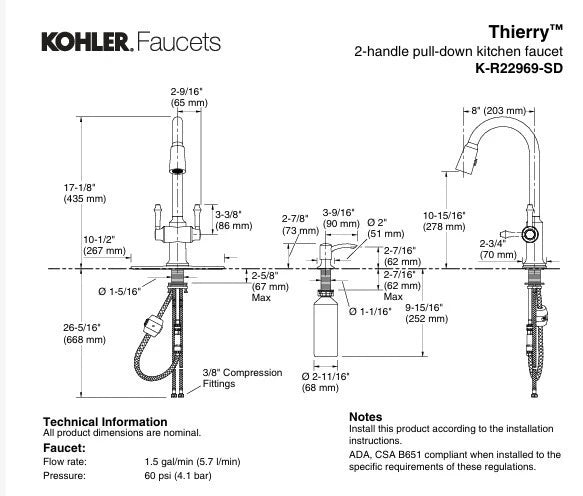 KOHLER. Faucets

Thierry™
2-handle pull-down kitchen faucet
K-R22969-SD

2-9/16"
(65 mm)

17-1/8"
(435 mm)

3-3/8"
(86 mm)

10-1/2"
(267 mm)

Ø 1-5/16"

2-5/8"
(67 mm)
Max

26-5/16"
(668 mm)

3/8" Compression Fittings

2-7/8"
(73 mm)

3-9/16"
(90 mm)

Ø 2"
(51 mm)

2-7/16"
(62 mm)

2-7/16"
(62 mm)
Max

Ø 1-1/16"

9-15/16"
(252 mm)

Ø 2-11/16"
(68 mm)

8" (203 mm)

10-15/16"
(278 mm)

2-3/4"
(70 mm)

Technical Information
All product dimensions are nominal.

Faucet:
Flow rate: 1.5 gal/min (5.7 l/min)
Pressure: 60 psi (4.1 bar)

Notes
Install this product according to the installation instructions.

ADA, CSA B651 compliant when installed to the specific requirements of these regulations.