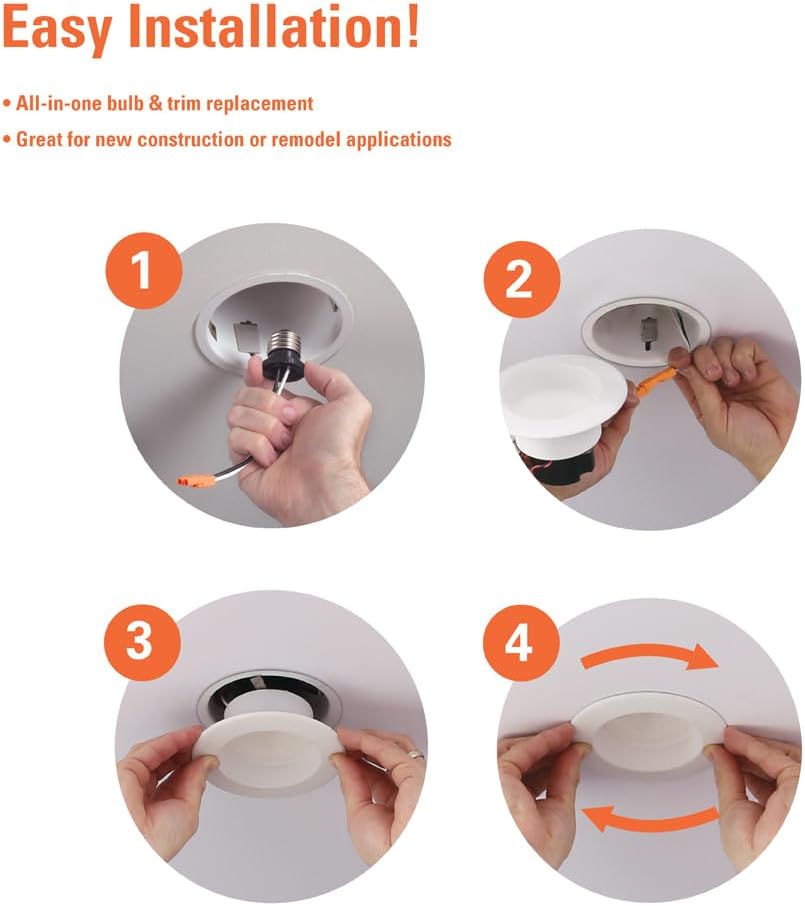 Easy Installation!

• All-in-one bulb & trim replacement
• Great for new construction or remodel applications

1

2

3

4