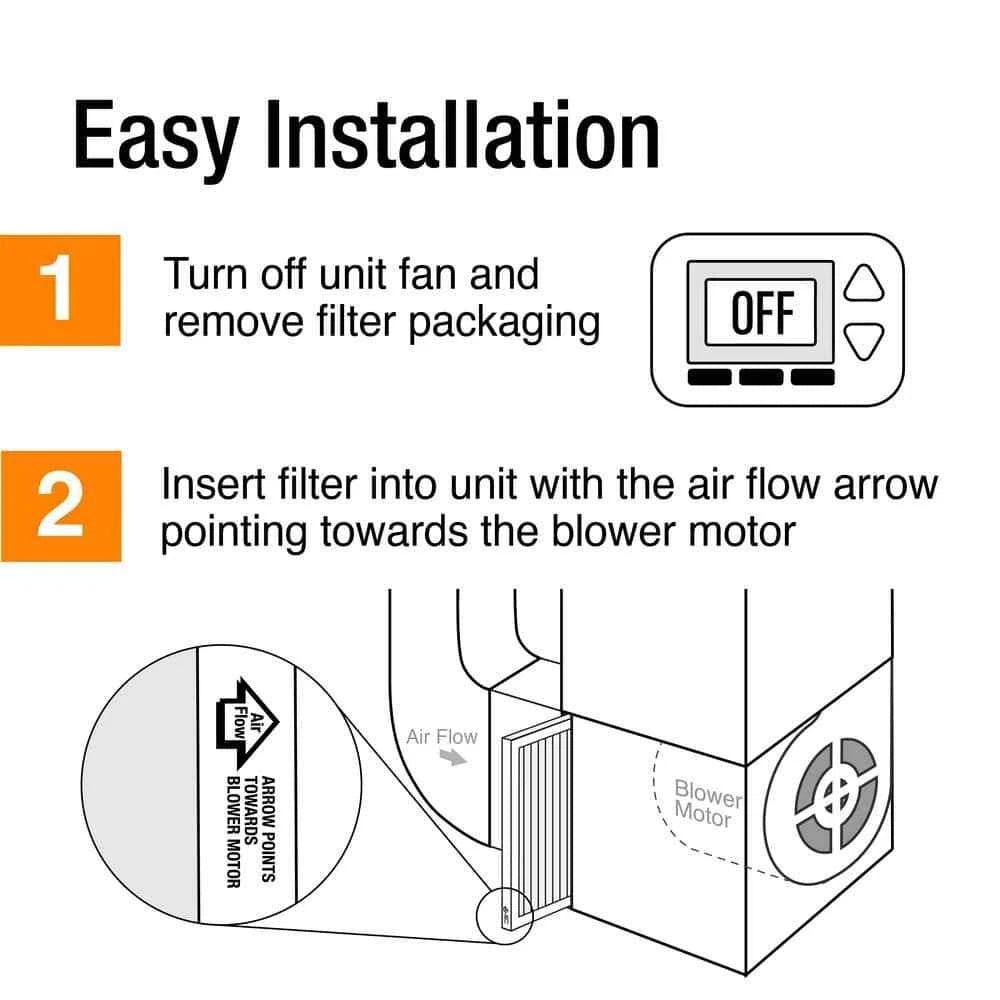 Easy Installation

1 Turn off unit fan and remove filter packaging

OFF

2 Insert filter into unit with the air flow arrow pointing towards the blower motor

Air Flow

ARROW POINTS TOWARDS BLOWER MOTOR

Air Flow

Blower Motor