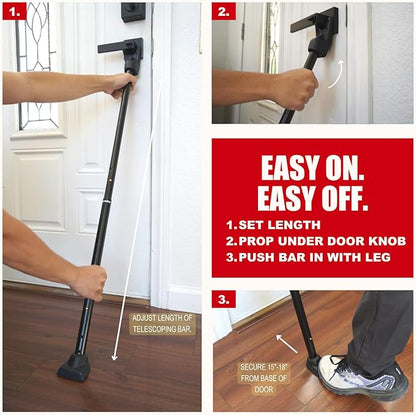 1.

ADJUST LENGTH OF TELESCOPING BAR.

2.

EASY ON.
EASY OFF.

1.SET LENGTH
2.PROP UNDER DOOR KNOB
3.PUSH BAR IN WITH LEG

3.

SECURE 15"-18" FROM BASE OF DOOR