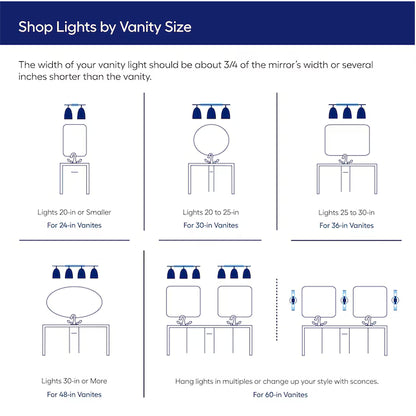 Shop Lights by Vanity Size

The width of your vanity light should be about 3/4 of the mirror's width or several inches shorter than the vanity.

Lights 20-in or Smaller
For 24-in Vanites

Lights 20 to 25-in
For 30-in Vanites

Lights 25 to 30-in
For 36-in Vanites

Lights 30-in or More
For 48-in Vanites

Hang lights in multiples or change up your style with sconces.
For 60-in Vanites