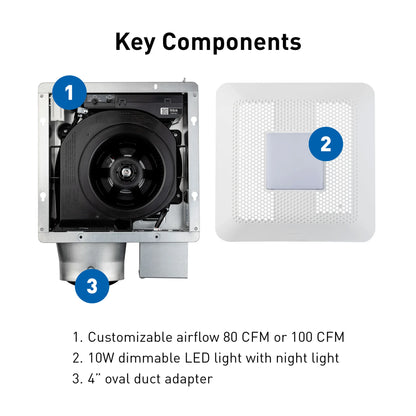 Key Components

1

2

3

1. Customizable airflow 80 CFM or 100 CFM
2. 10W dimmable LED light with night light
3. 4" oval duct adapter