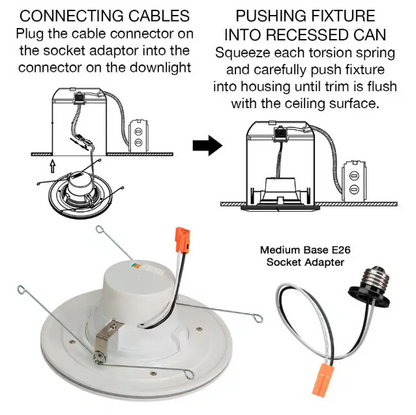 CONNECTING CABLES
Plug the cable connector on the socket adaptor into the connector on the downlight

PUSHING FIXTURE INTO RECESSED CAN
Squeeze each torsion spring and carefully push fixture into housing until trim is flush with the ceiling surface.

Medium Base E26 Socket Adapter