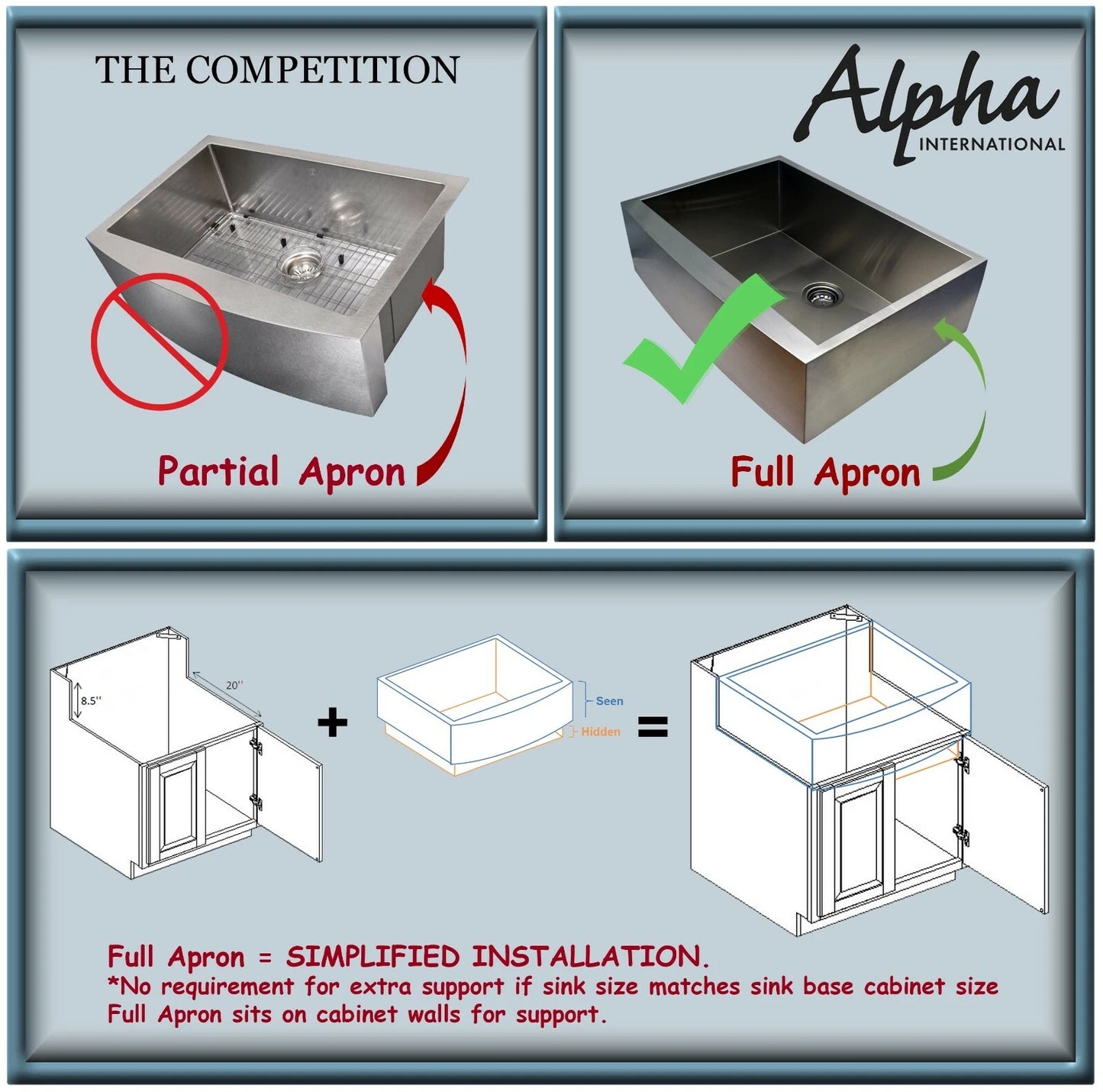 THE COMPETITION

Partial Apron

Alpha
INTERNATIONAL

Full Apron

8.5''

20''

+

Seen

Hidden

=

Full Apron = SIMPLIFIED INSTALLATION.
*No requirement for extra support if sink size matches sink base cabinet size
Full Apron sits on cabinet walls for support.