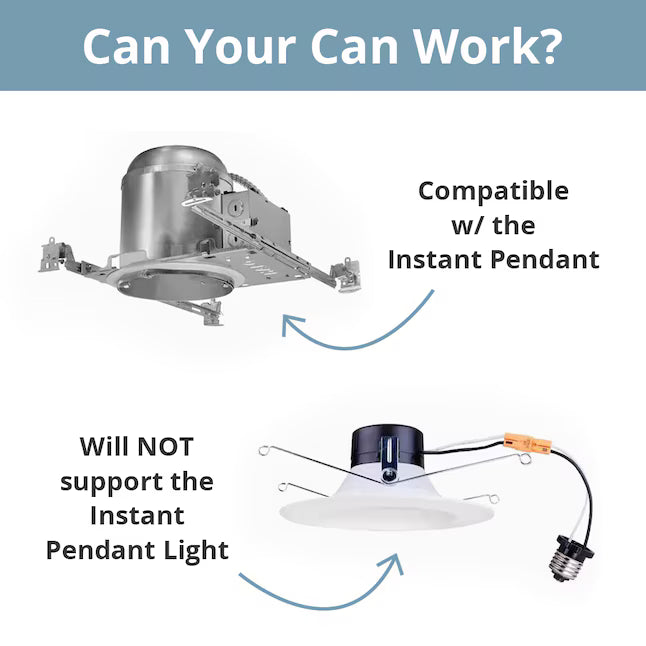 Can Your Can Work?

Compatible w/ the Instant Pendant

Will NOT support the Instant Pendant Light