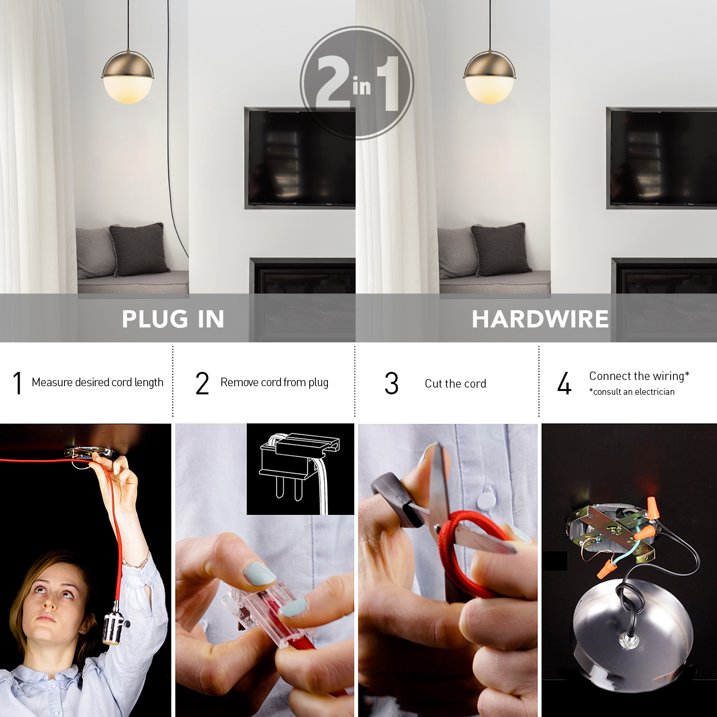 2 in 1

PLUG IN

HARDWIRE

1 Measure desired cord length

2 Remove cord from plug

3 Cut the cord

4 Connect the wiring*
*consult an electrician